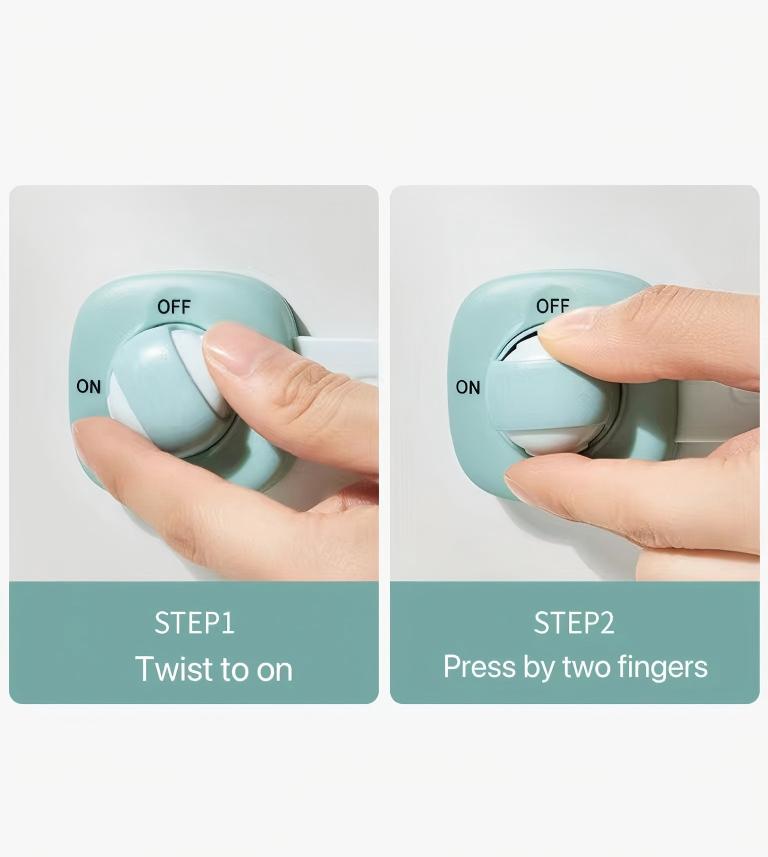 OFF
ON

STEP1
Twist to on

OFF
ON

STEP2
Press by two fingers